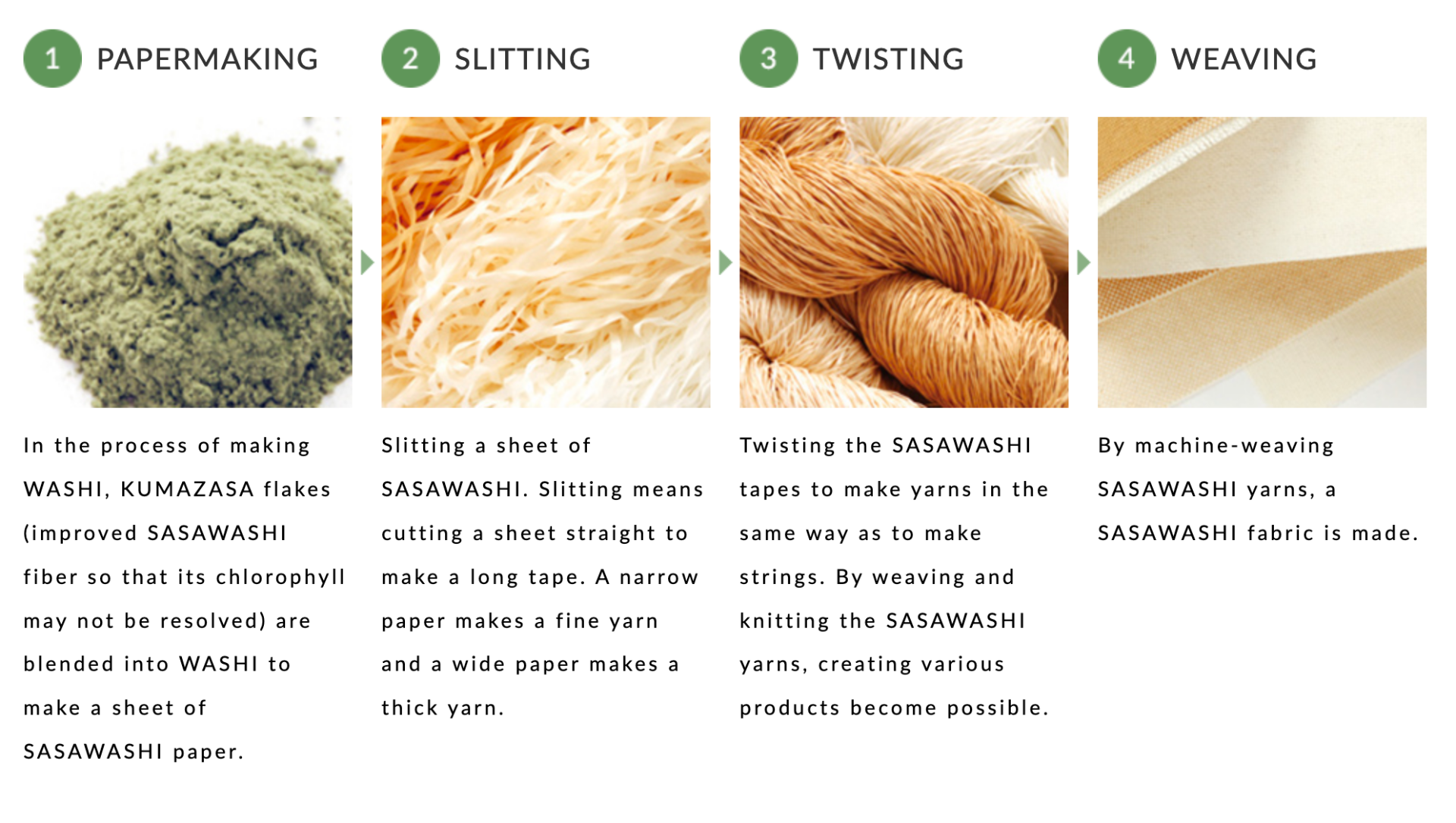 1 PAPERMAKING

In the process of making WASHI, KUMAZASA flakes (improved SASAWASHI fiber so that its chlorophyll may not be resolved) are blended into WASHI to make a sheet of SASAWASHI paper.

2 SLITTING

Slitting a sheet of SASAWASHI. Slitting means cutting a sheet straight to make a long tape. A narrow paper makes a fine yarn and a wide paper makes a thick yarn.

3 TWISTING

Twisting the SASAWASHI tapes to make yarns in the same way as to make strings. By weaving and knitting the SASAWASHI yarns, creating various products become possible.

4 WEAVING

By machine-weaving SASAWASHI yarns, a SASAWASHI fabric is made.